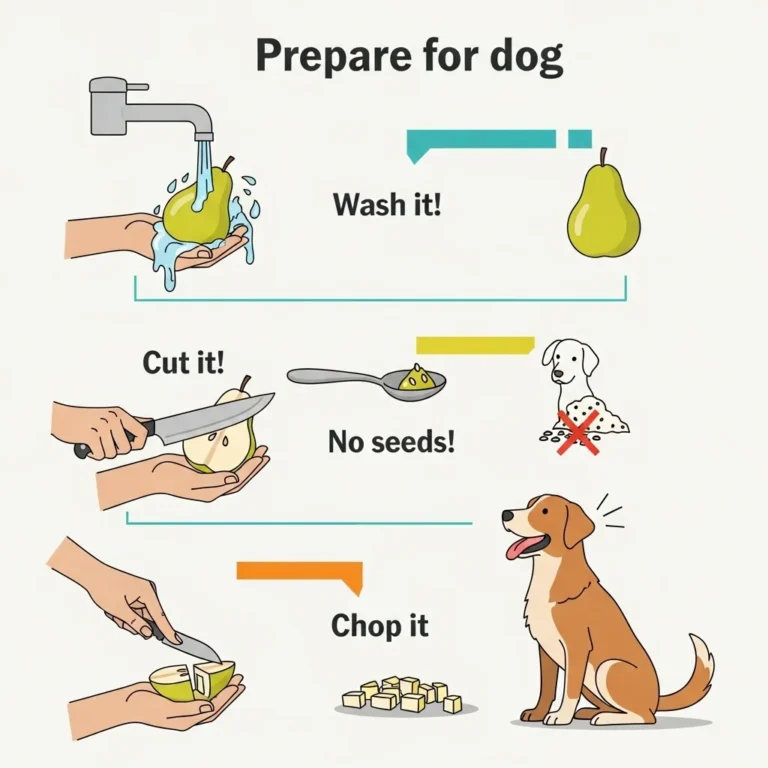 Prepare for dog

Wash it!

Cut it!

No seeds!

Chop it